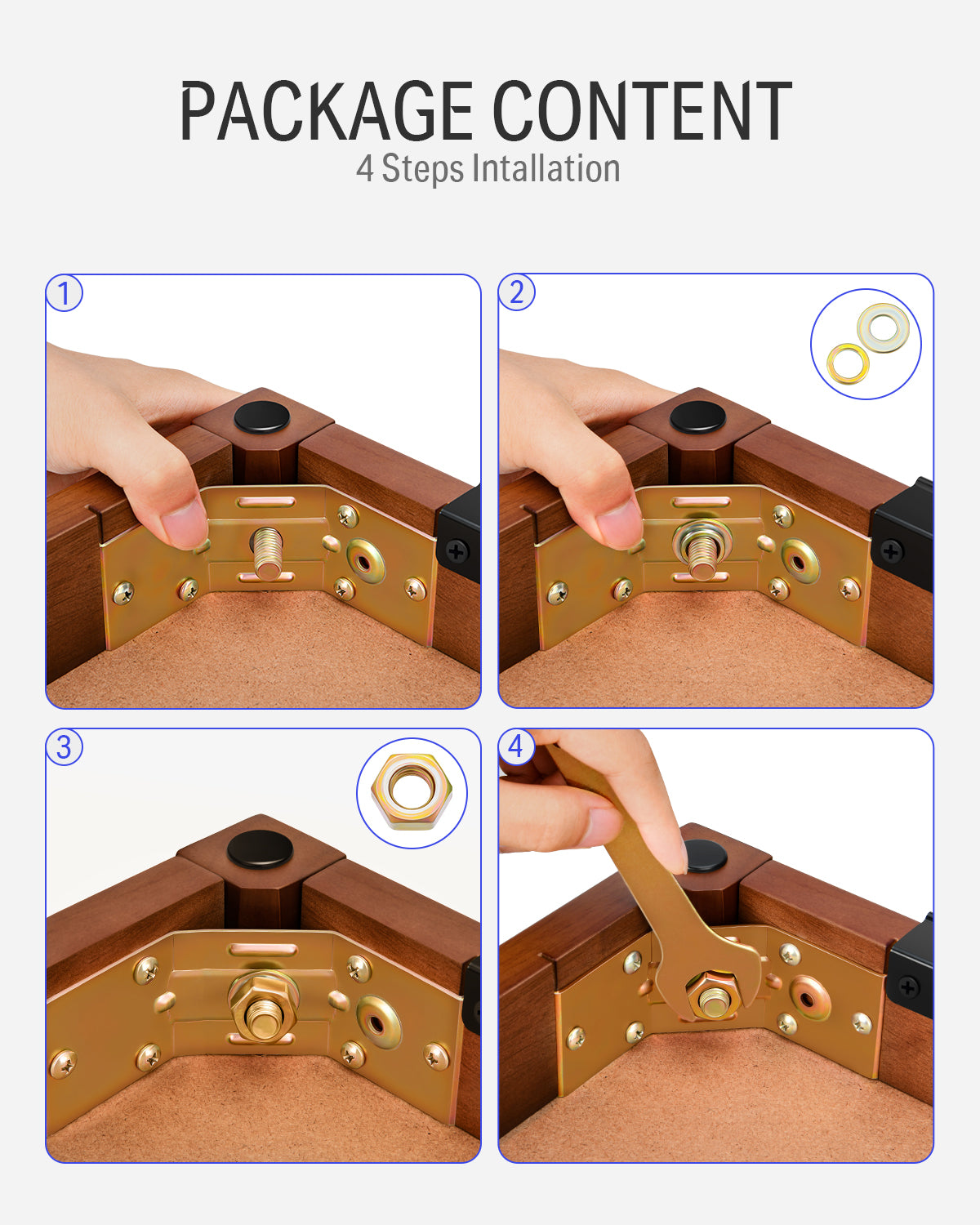 PACKAGE CONTENT
4 Steps Intallation

1

2

3

4