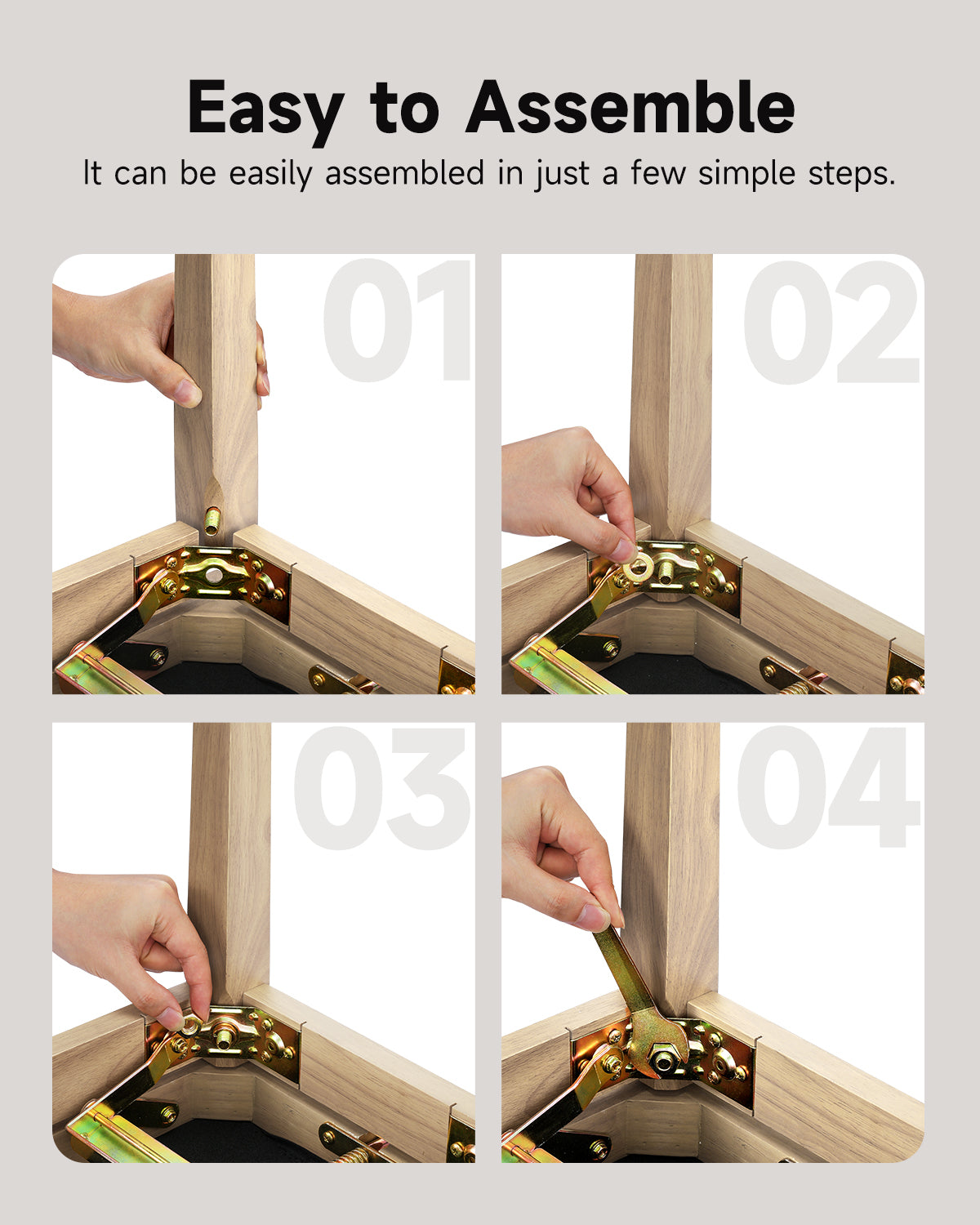 Easy to Assemble
It can be easily assembled in just a few simple steps.

01

02

03

04