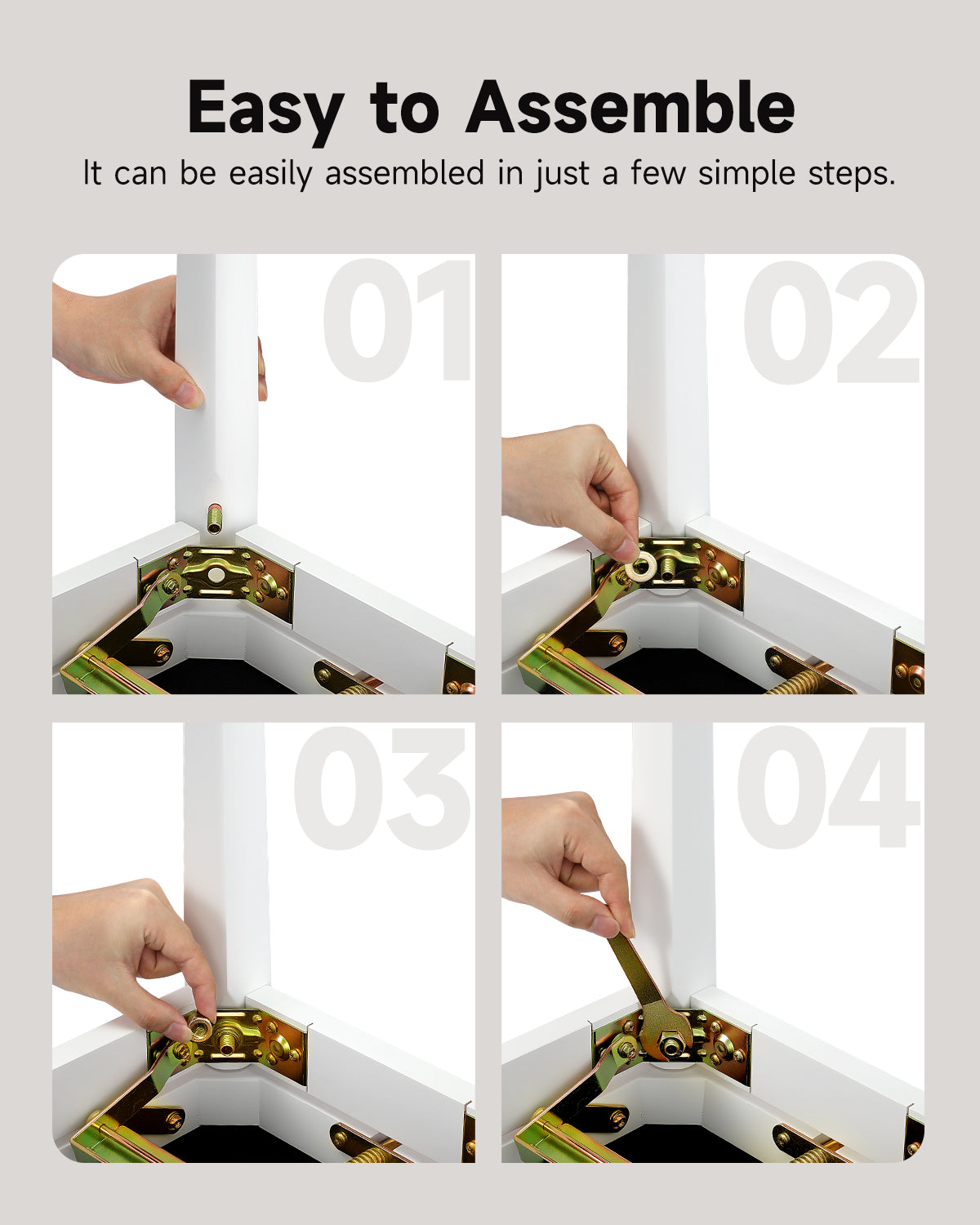 Easy to Assemble

It can be easily assembled in just a few simple steps.

01

02

03

04